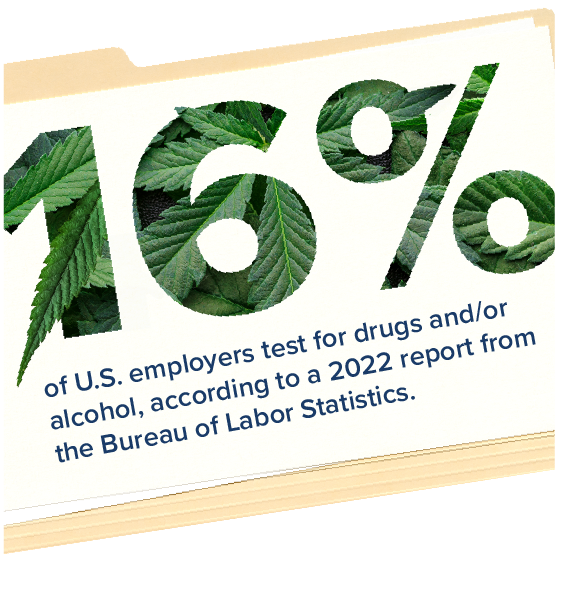 16%

of U.S. employers test for drugs and/or alcohol, according to a 2022 report from the Bureau of Labor Statistics.