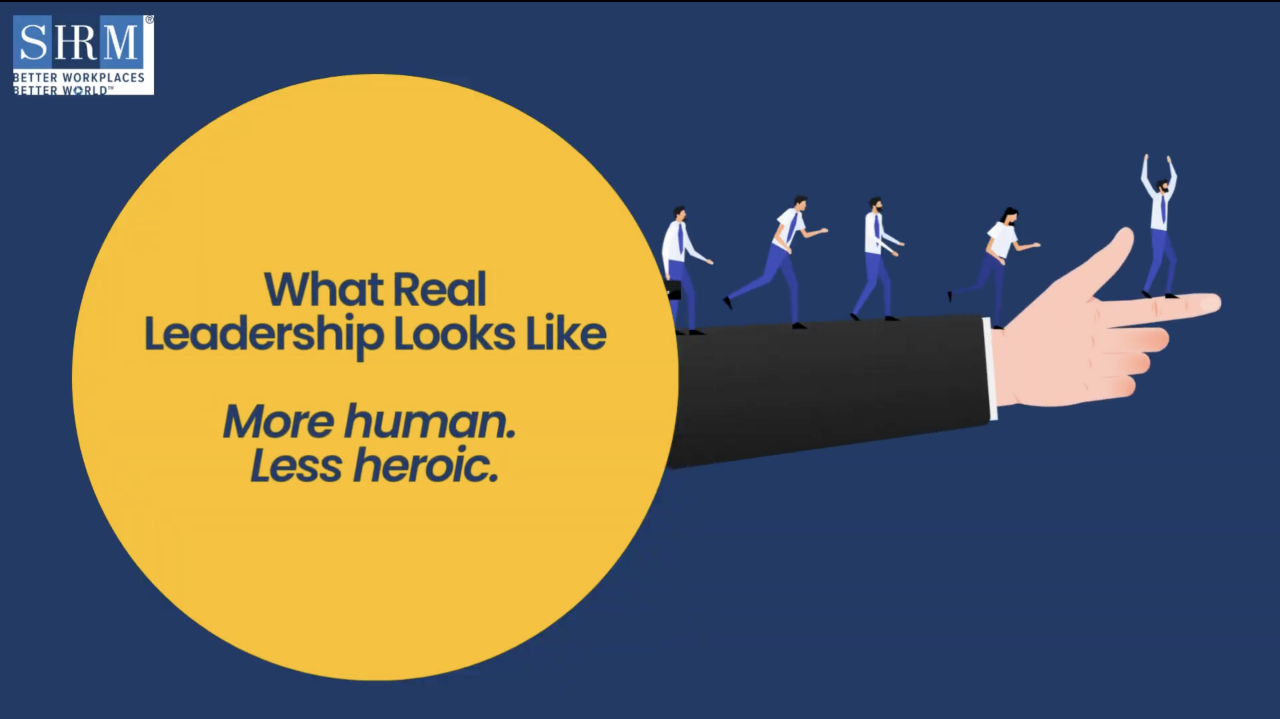 SHRM®
BETTER WORKPLACES
BETTER WORLD™

What Real Leadership Looks Like

More human. Less heroic.